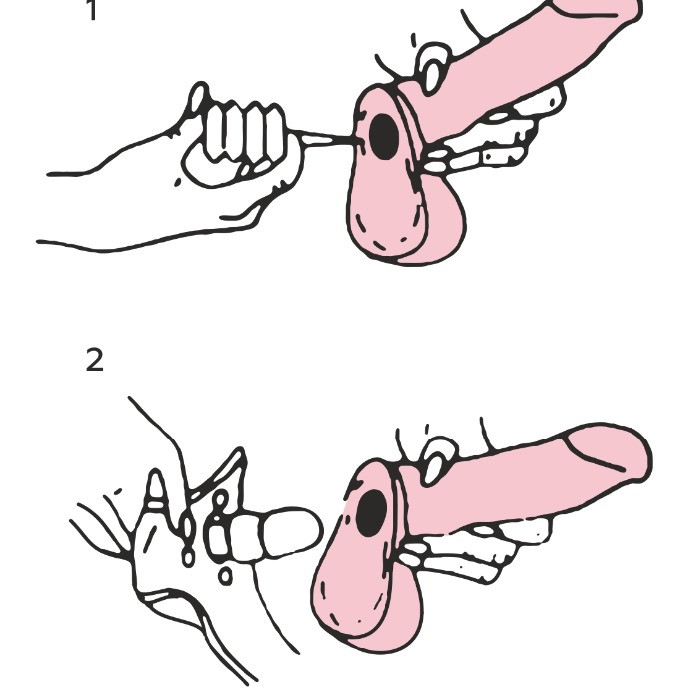 1

2