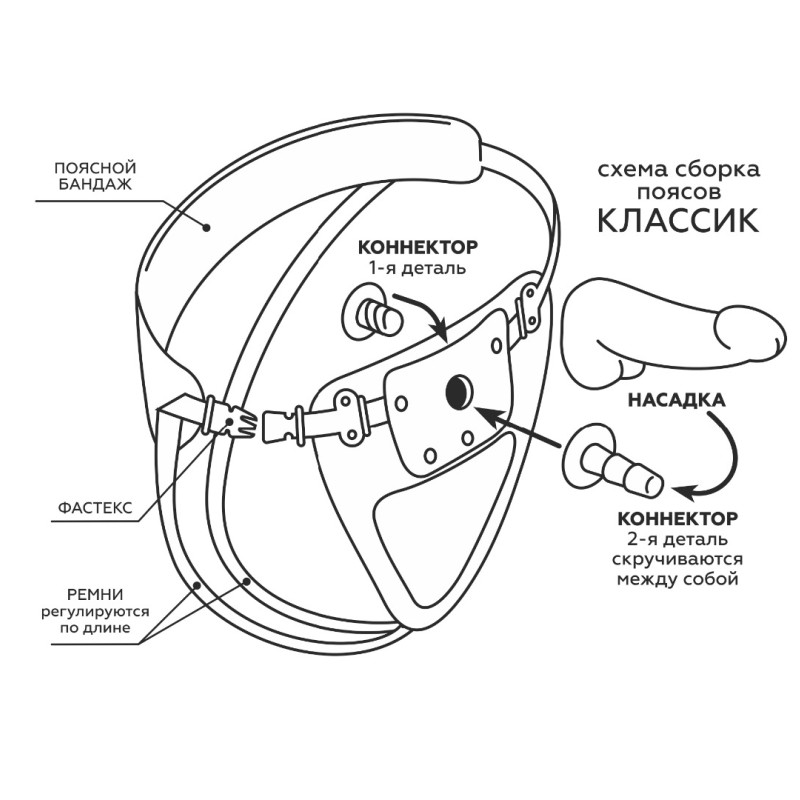 схема сборка поясов
КЛАССИК

ПОЯСНОЙ БАНДАЖ

КОННЕКТОР
1-я деталь

НАСАДКА

ФАСТЕКС

КОННЕКТОР
2-я деталь
скручиваются
между собой

РЕМНИ
регулируются
по длине